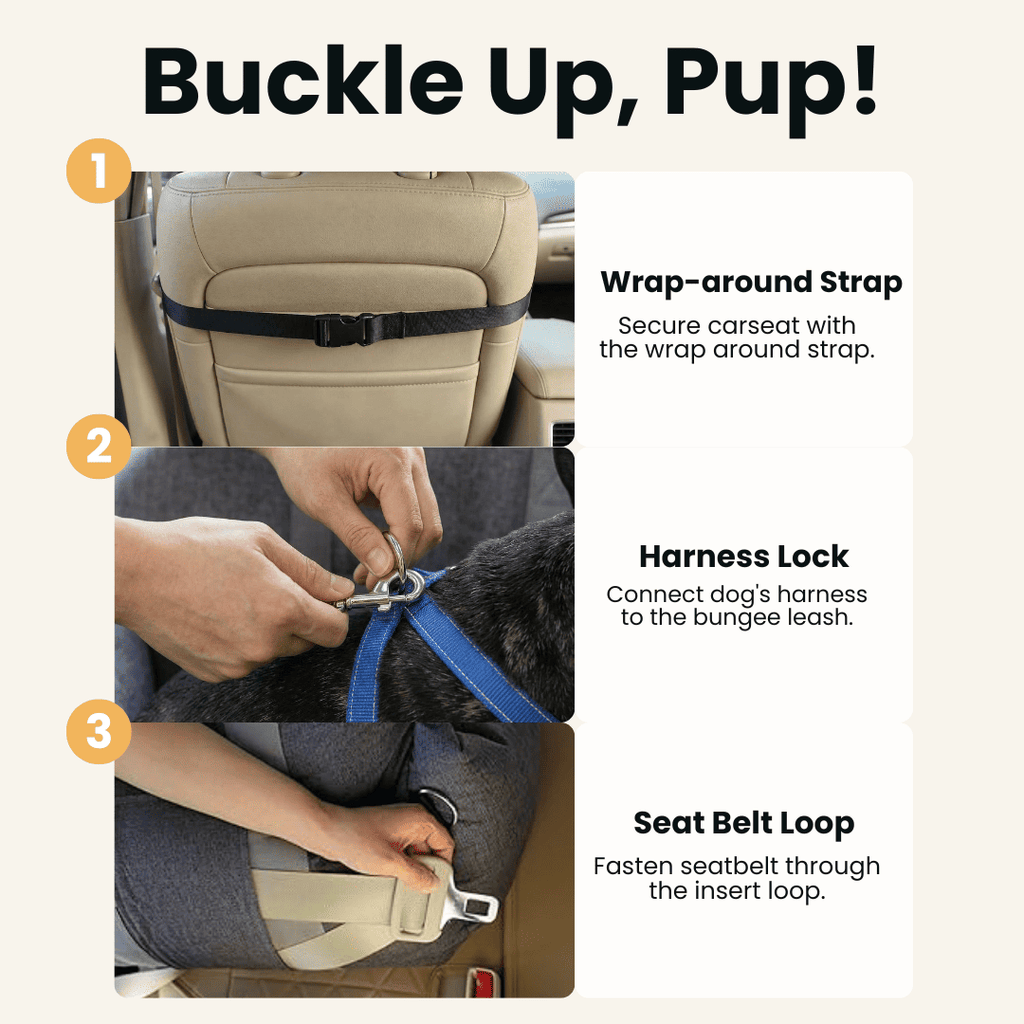 Buckle Up, Pup!

1

Wrap-around Strap

Secure carseat with the wrap around strap.

2

Harness Lock

Connect dog's harness to the bungee leash.

3

Seat Belt Loop

Fasten seatbelt through the insert loop.