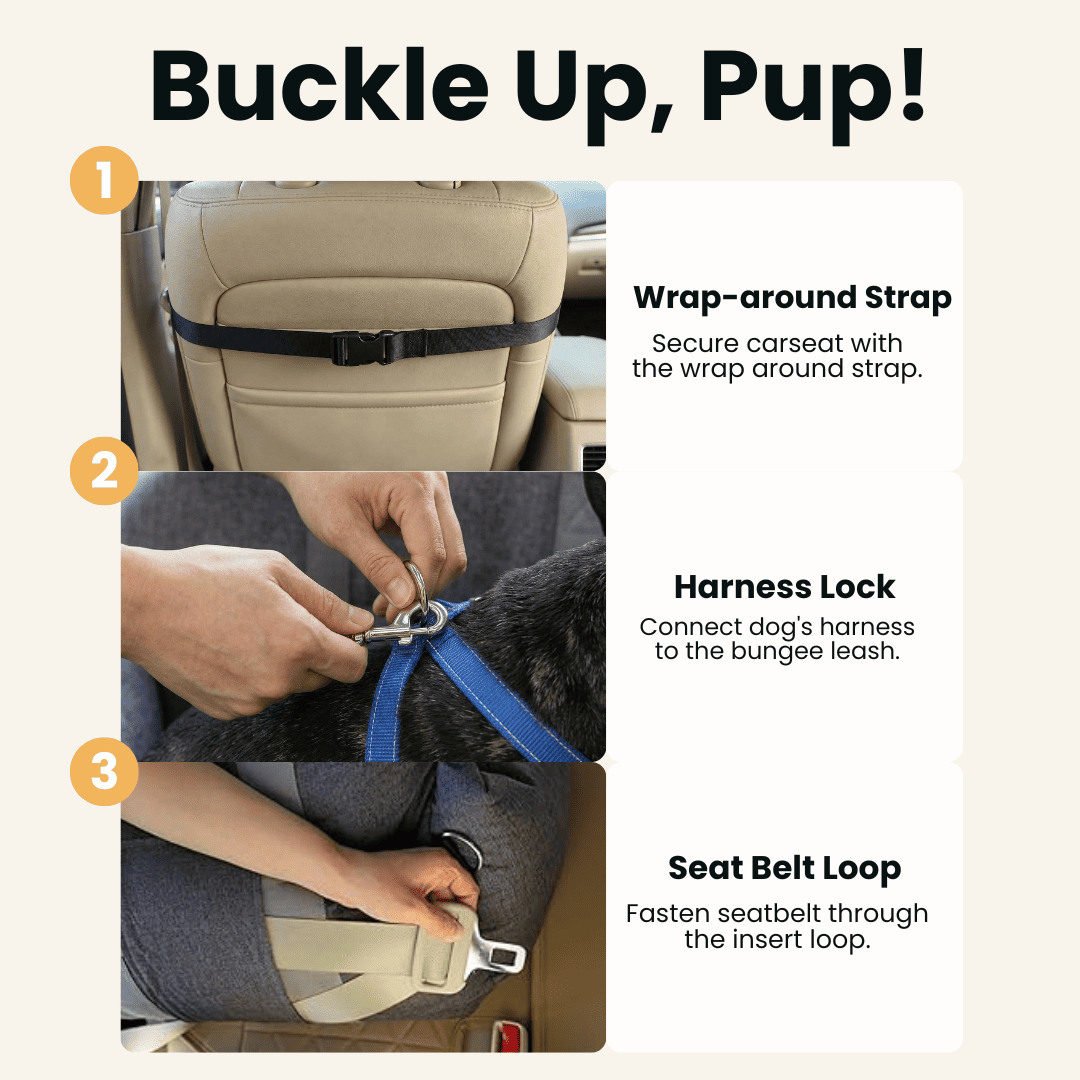 Buckle Up, Pup!

1

Wrap-around Strap

Secure carseat with the wrap around strap.

2

Harness Lock

Connect dog's harness to the bungee leash.

3

Seat Belt Loop

Fasten seatbelt through the insert loop.