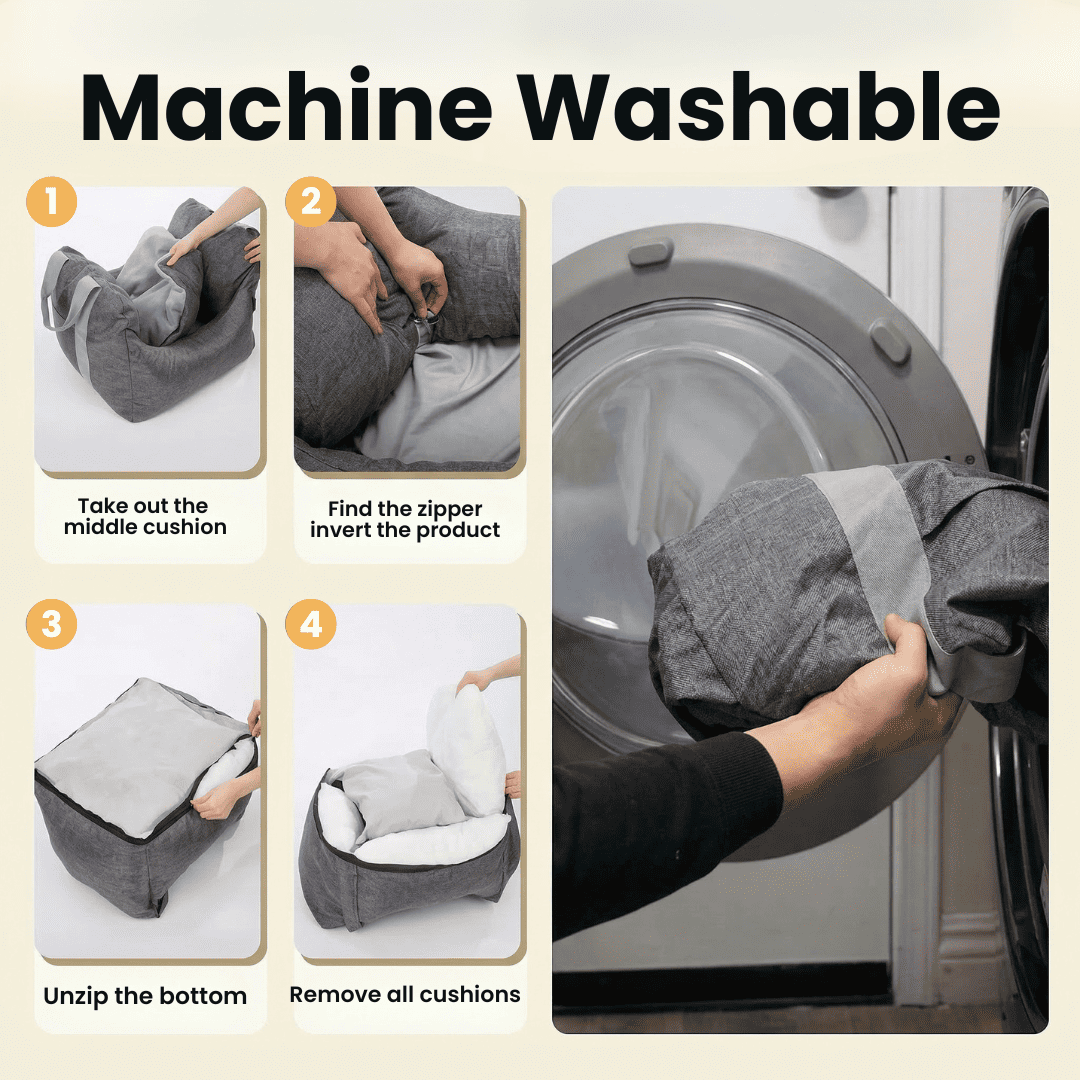 Machine Washable

1
Take out the middle cushion

2
Find the zipper invert the product

3
Unzip the bottom

4
Remove all cushions